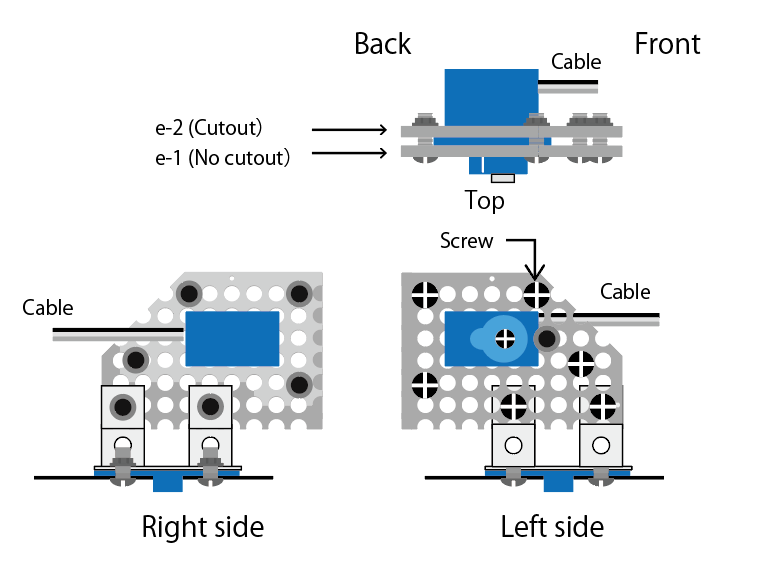 Back

Front

Cable

e-2 (Cutout)

e-1 (No cutout)

Top

Screw

Cable

Cable

Right side

Left side